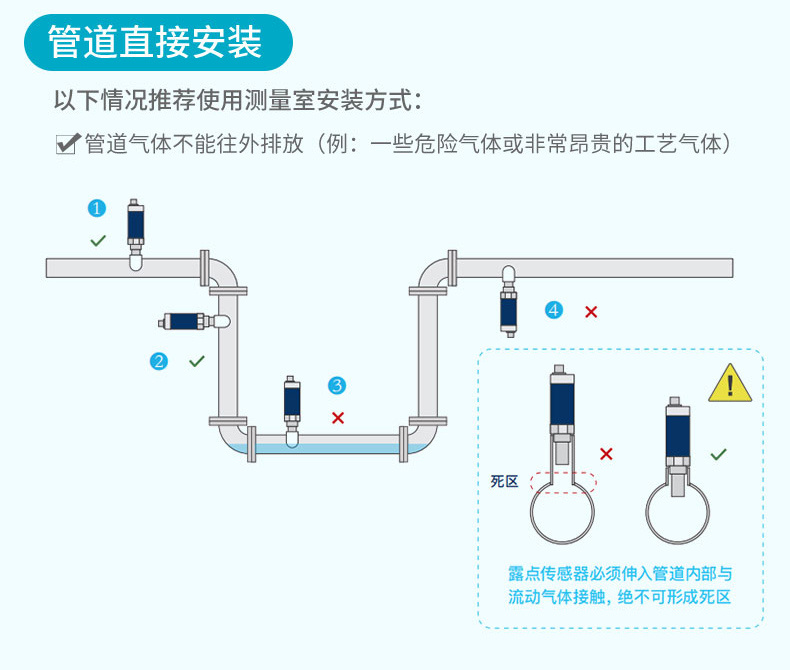 管道直接安装

以下情况推荐使用测量室安装方式:

管道气体不能往外排放（例：一些危险气体或非常昂贵的工艺气体）

1

2

3

4

死区

露点传感器必须伸入管道内部与流动气体接触，绝不可形成死区