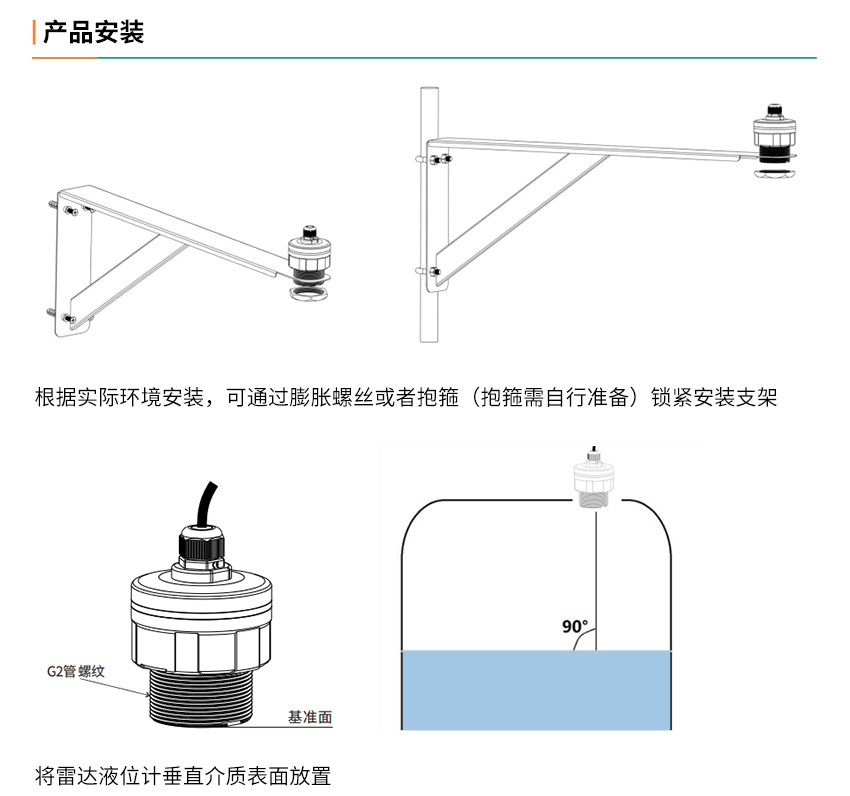 产品安装

根据实际环境安装，可通过膨胀螺丝或者抱箍（抱箍需自行准备）锁紧安装支架

G2管 螺纹

基准面

90°

将雷达液位计垂直介质表面放置